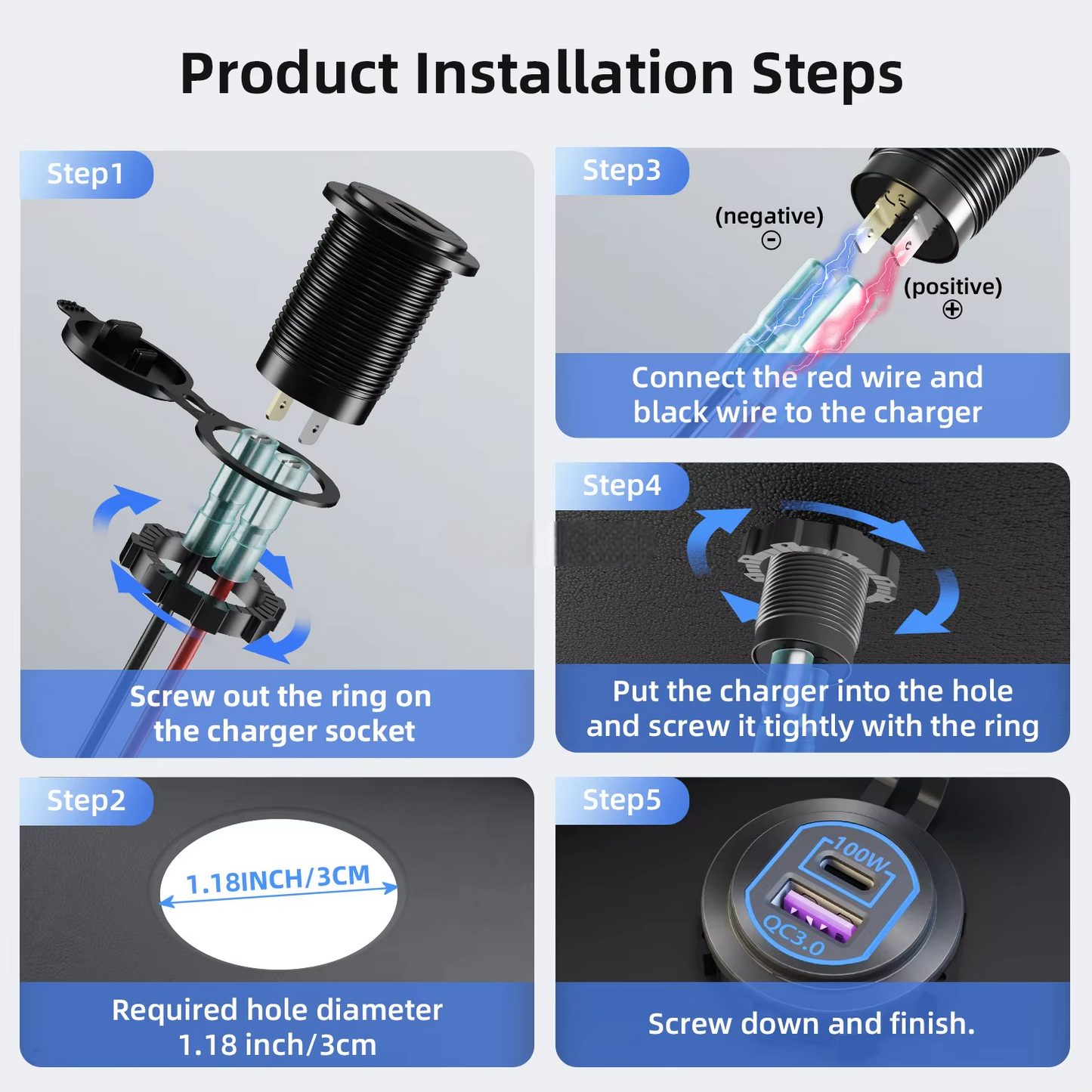 Product Installation Steps

Step1

Screw out the ring on the charger socket

Step2

1.18INCH/3CM

Required hole diameter 1.18 inch/3cm

Step3

(negative) ⊖

(positive) ⊕

Connect the red wire and black wire to the charger

Step4

Put the charger into the hole and screw it tightly with the ring

Step5

100W

QC3.0

Screw down and finish.