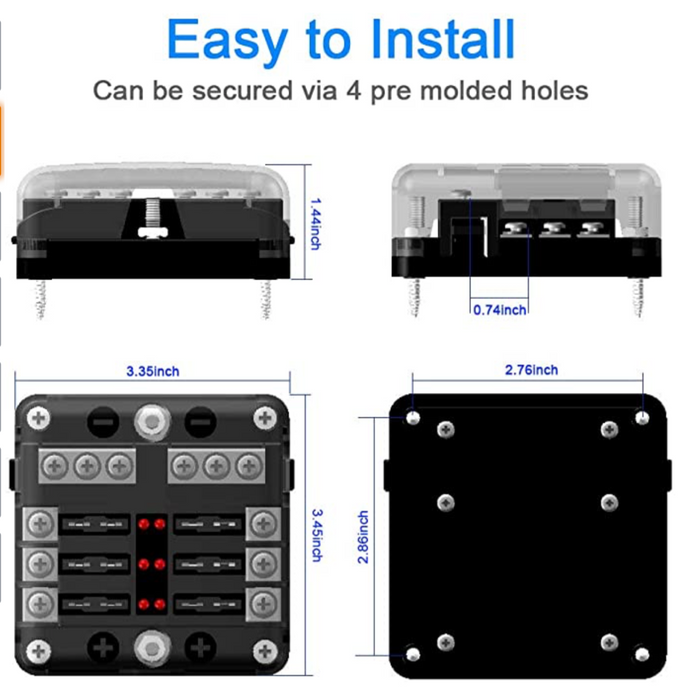 Easy to Install

Can be secured via 4 pre molded holes

1.44inch

0.74inch

3.35inch

2.76inch

3.45inch

2.86inch